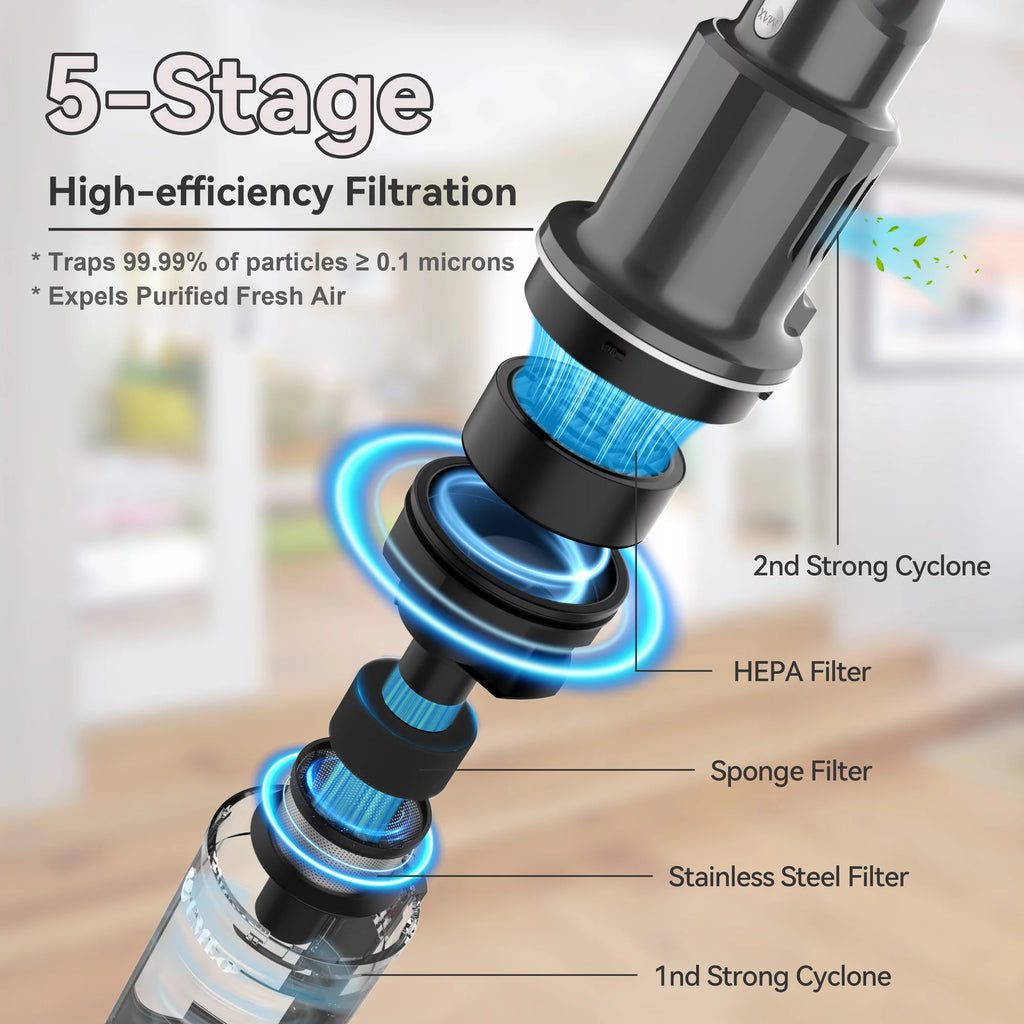 5-Stage

High-efficiency Filtration

* Traps 99.99% of particles ≥ 0.1 microns
* Expels Purified Fresh Air

2nd Strong Cyclone

HEPA Filter

Sponge Filter

Stainless Steel Filter

1nd Strong Cyclone