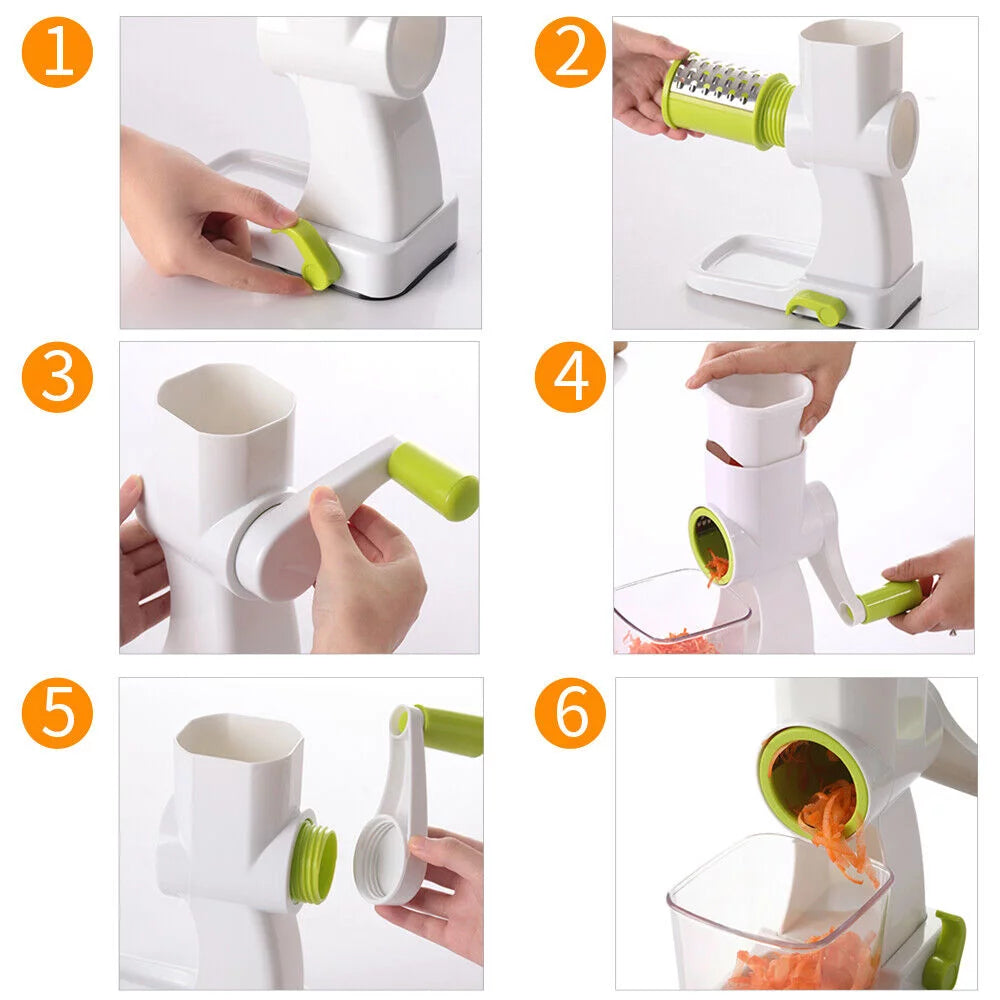 1

2

3

4

5

6